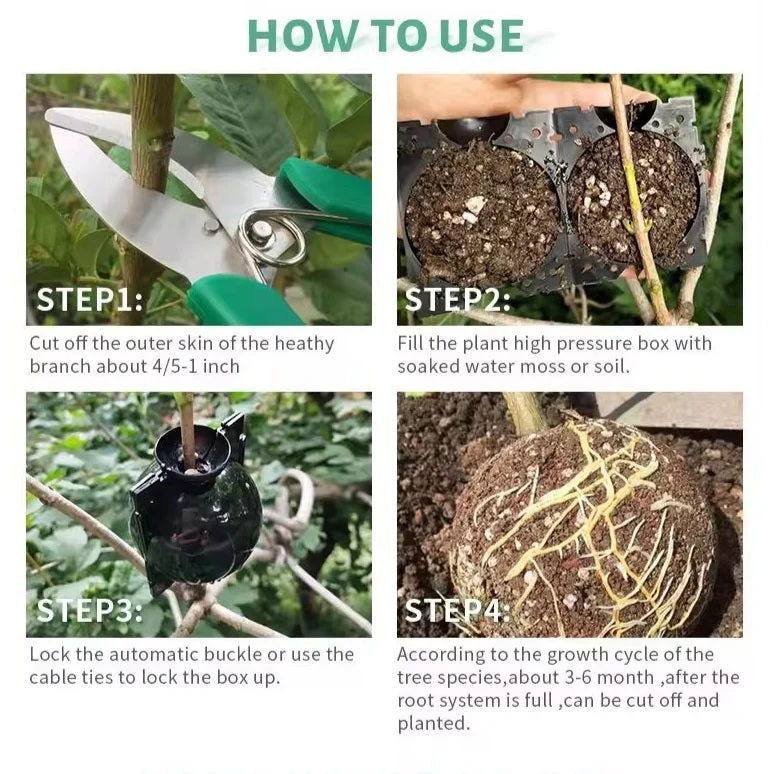 HOW TO USE

STEP1:
Cut off the outer skin of the heathy branch about 4/5-1 inch

STEP2:
Fill the plant high pressure box with soaked water moss or soil.

STEP3:
Lock the automatic buckle or use the cable ties to lock the box up.

STEP4:
According to the growth cycle of the tree species,about 3-6 month ,after the root system is full ,can be cut off and planted.